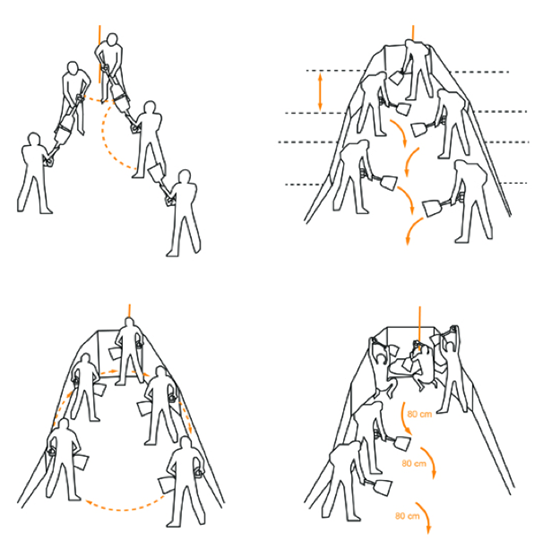 80 cm

80 cm

80 cm